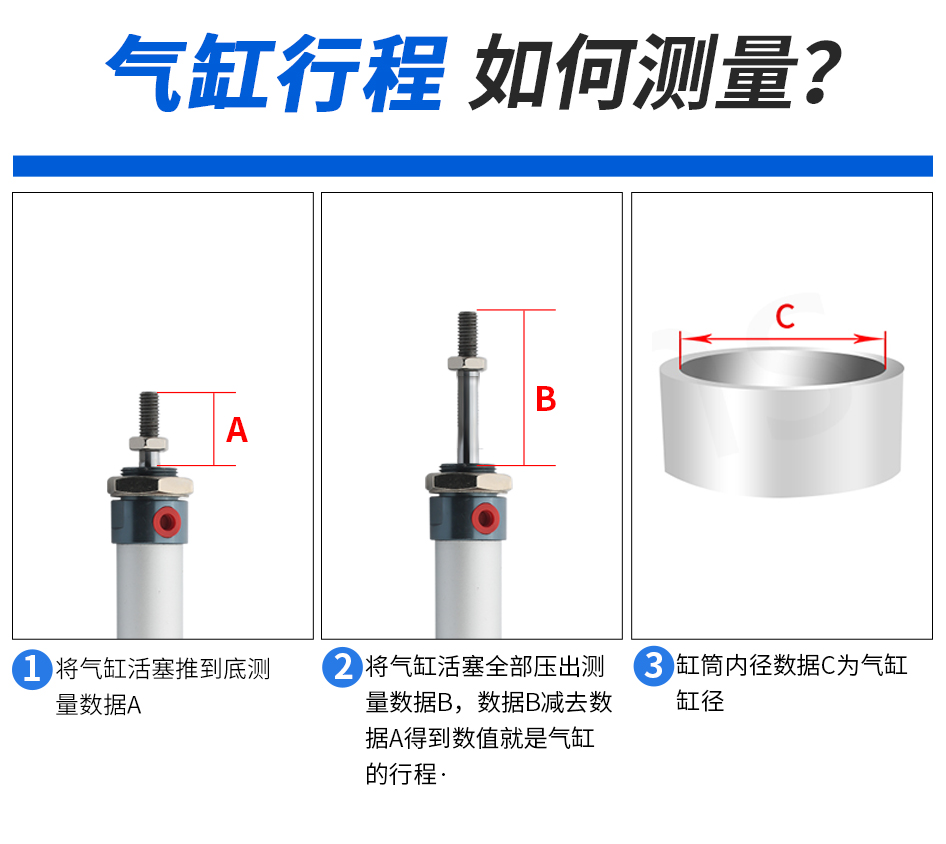 气缸行程 如何测量?

A

B

C

1 将气缸活塞推到底测量数据A

2 将气缸活塞全部压出测量数据B，数据B减去数据A得到数值就是气缸的行程·

3 缸筒内径数据C为气缸缸径