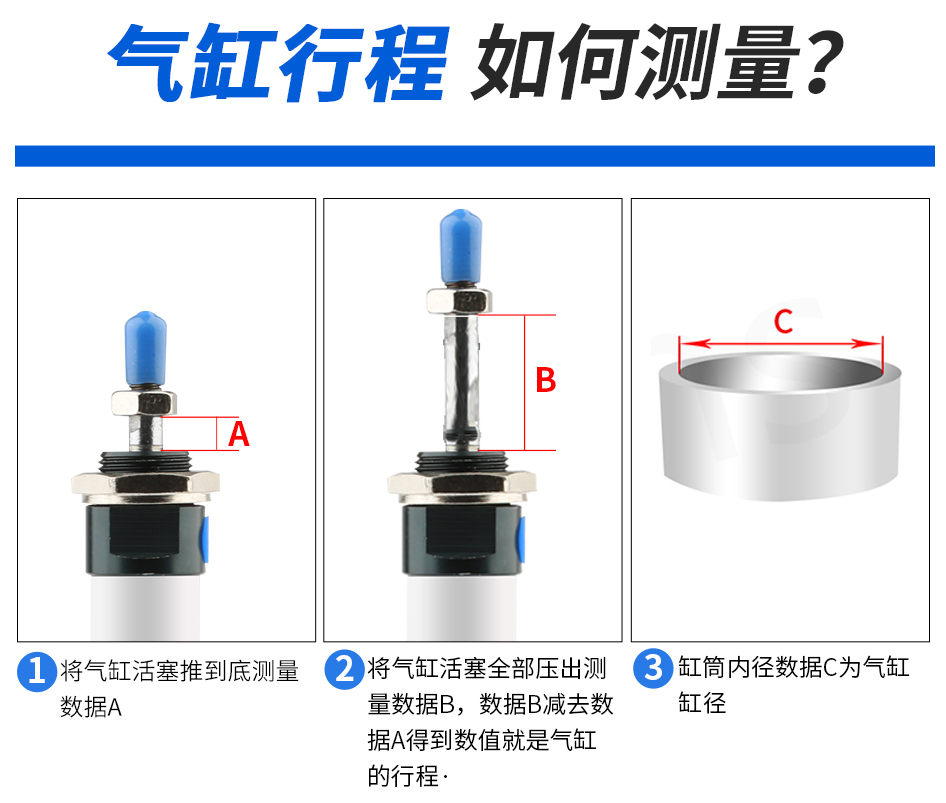 气缸行程 如何测量?

A

B

C

1 将气缸活塞推到底测量数据A

2 将气缸活塞全部压出测量数据B，数据B减去数据A得到数值就是气缸的行程·

3 缸筒内径数据C为气缸缸径