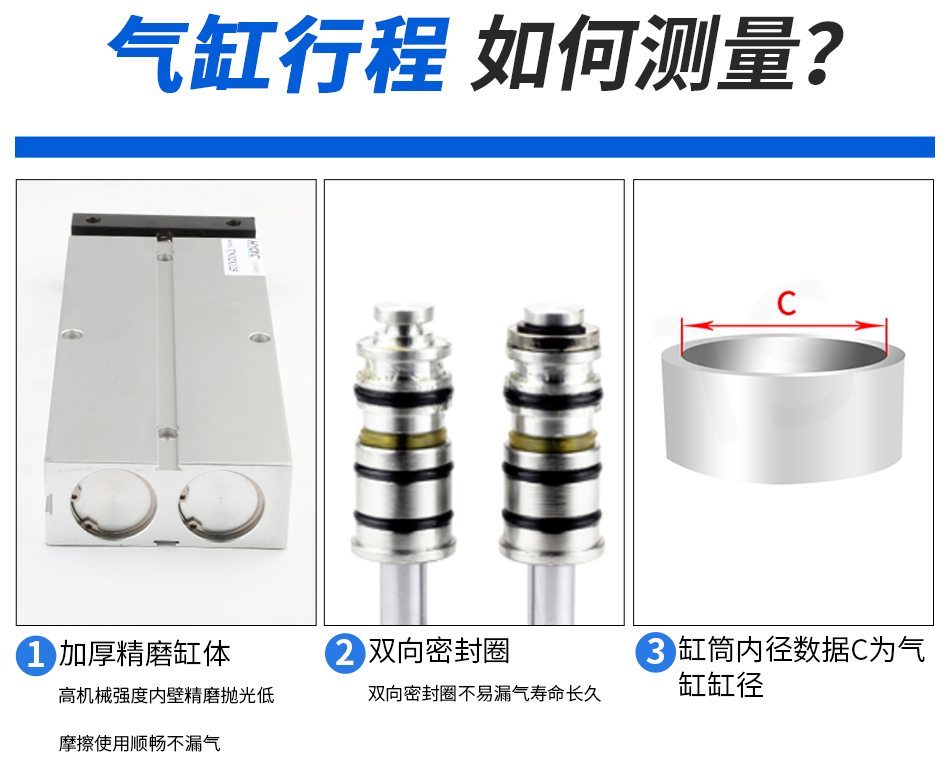 气缸行程 如何测量？

C

1 加厚精磨缸体
高机械强度内壁精磨抛光低
摩擦使用顺畅不漏气

2 双向密封圈
双向密封圈不易漏气寿命长久

3 缸筒内径数据C为气缸缸径