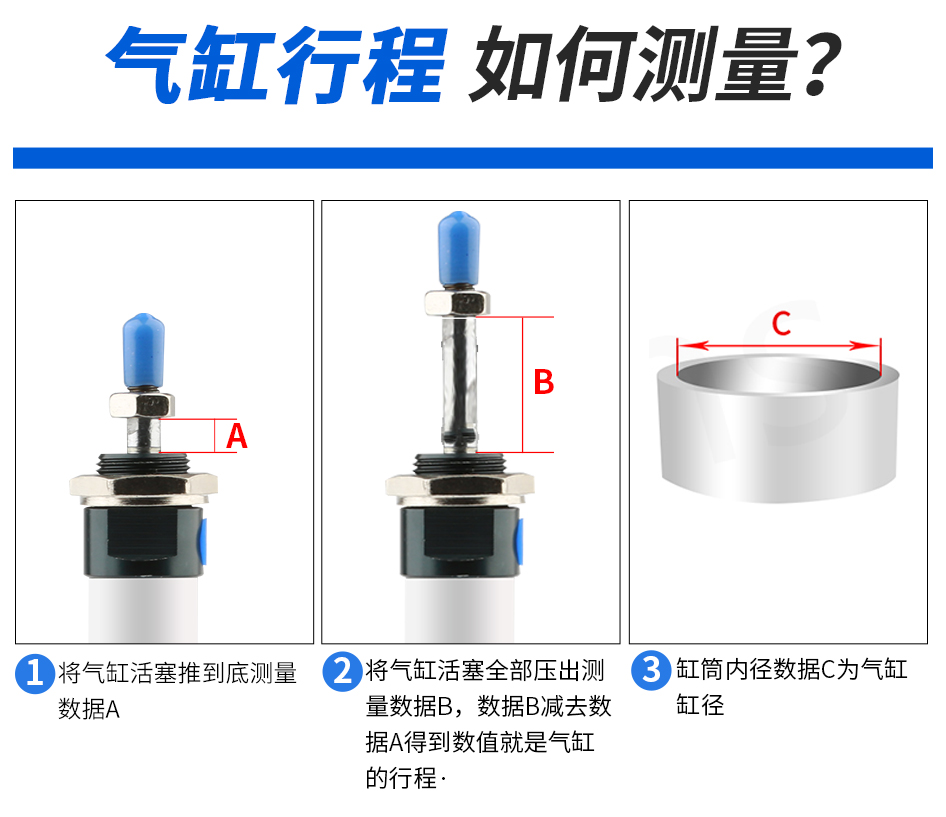 气缸行程 如何测量？

A

B

C

1 将气缸活塞推到底测量数据A

2 将气缸活塞全部压出测量数据B，数据B减去数据A得到数值就是气缸的行程·

3 缸筒内径数据C为气缸缸径