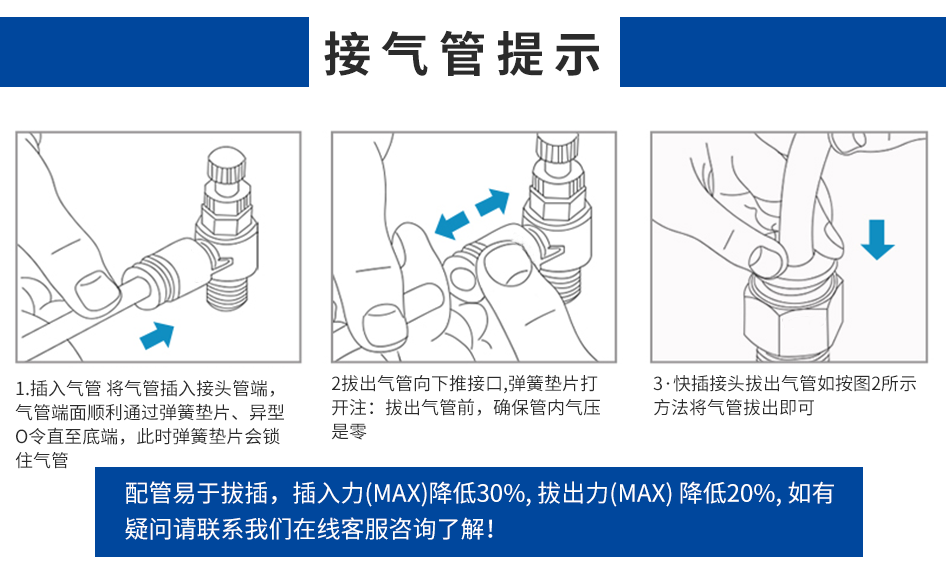 接气管提示

1.插入气管 将气管插入接头管端，气管端面顺利通过弹簧垫片、异型O令直至底端，此时弹簧垫片会锁住气管

2拔出气管向下推接口,弹簧垫片打开注：拔出气管前，确保管内气压是零

3·快插接头拔出气管如按图2所示方法将气管拔出即可

配管易于拔插，插入力(MAX)降低30%, 拔出力(MAX) 降低20%, 如有疑问请联系我们在线客服咨询了解！