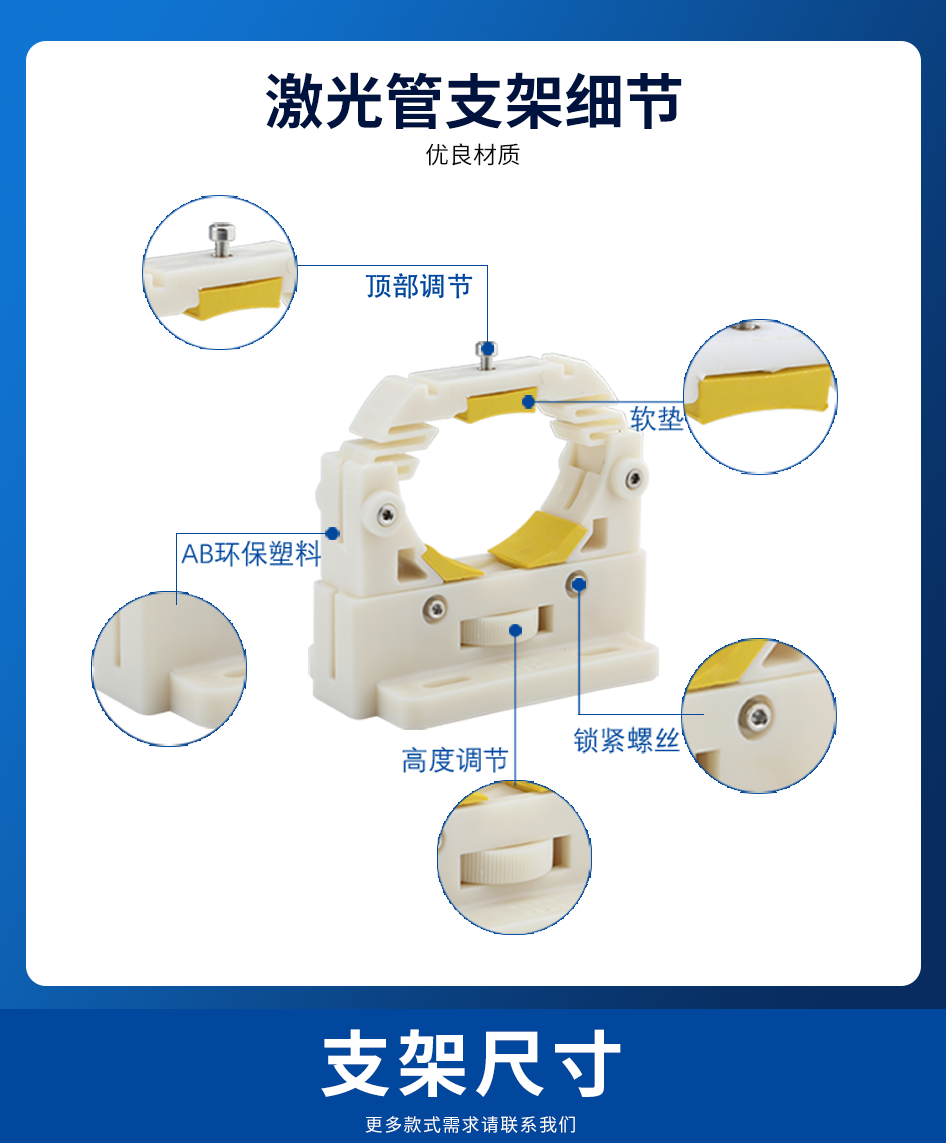 激光管支架细节
优良材质

顶部调节

软垫

AB环保塑料

锁紧螺丝

高度调节

支架尺寸
更多款式需求请联系我们